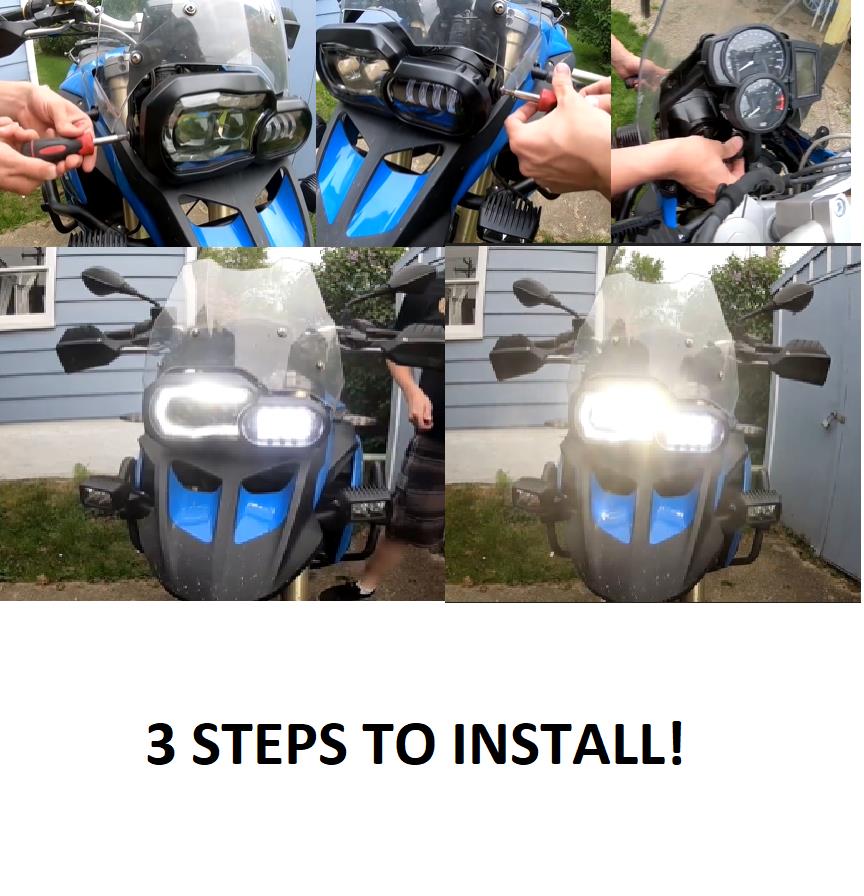 3 STEPS TO INSTALL!