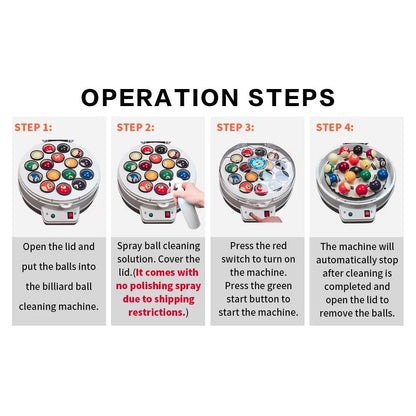 OPERATION STEPS

STEP 1:

Open the lid and put the balls into the billiard ball cleaning machine.

STEP 2:

Spray ball cleaning solution. Cover the lid.(It comes with no polishing spray due to shipping restrictions.)

STEP 3:

Press the red switch to turn on the machine. Press the green start button to start the machine.

STEP 4:

The machine will automatically stop after cleaning is completed and open the lid to remove the balls.