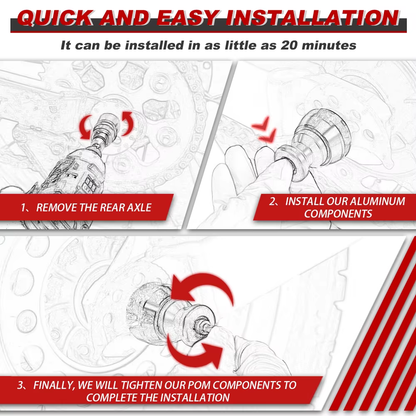 QUICK AND EASY INSTALLATION

It can be installed in as little as 20 minutes

1、REMOVE THE REAR AXLE

2、INSTALL OUR ALUMINUM COMPONENTS

3、FINALLY, WE WILL TIGHTEN OUR POM COMPONENTS TO COMPLETE THE INSTALLATION